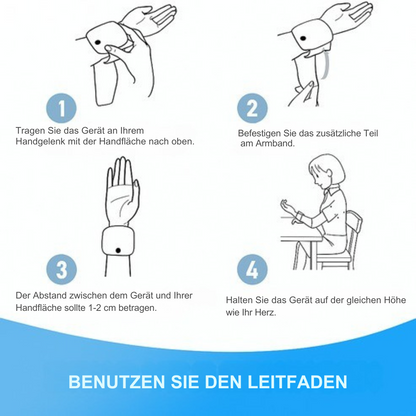 1

Tragen Sie das Gerät an Ihrem Handgelenk mit der Handfläche nach oben.

2

Befestigen Sie das zusätzliche Teil am Armband.

3

Der Abstand zwischen dem Gerät und Ihrer Handfläche sollte 1-2 cm betragen.

4

Halten Sie das Gerät auf der gleichen Höhe wie Ihr Herz.

BENUTZEN SIE DEN LEITFADEN